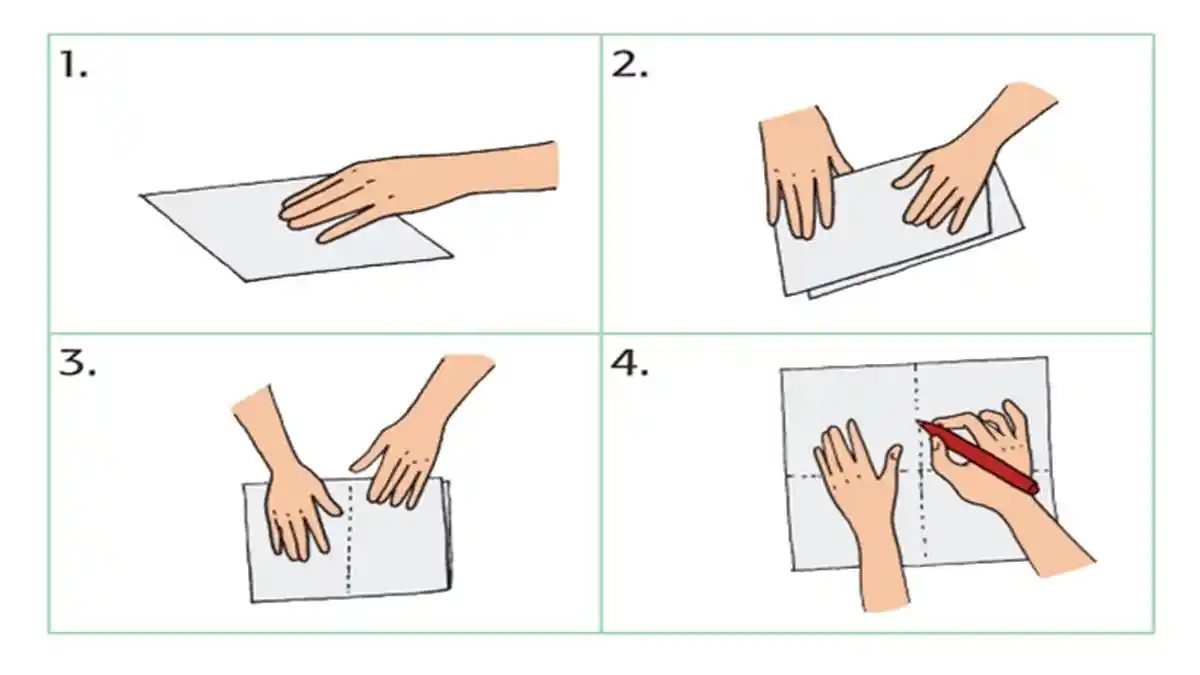 1.

2.

3.

4.