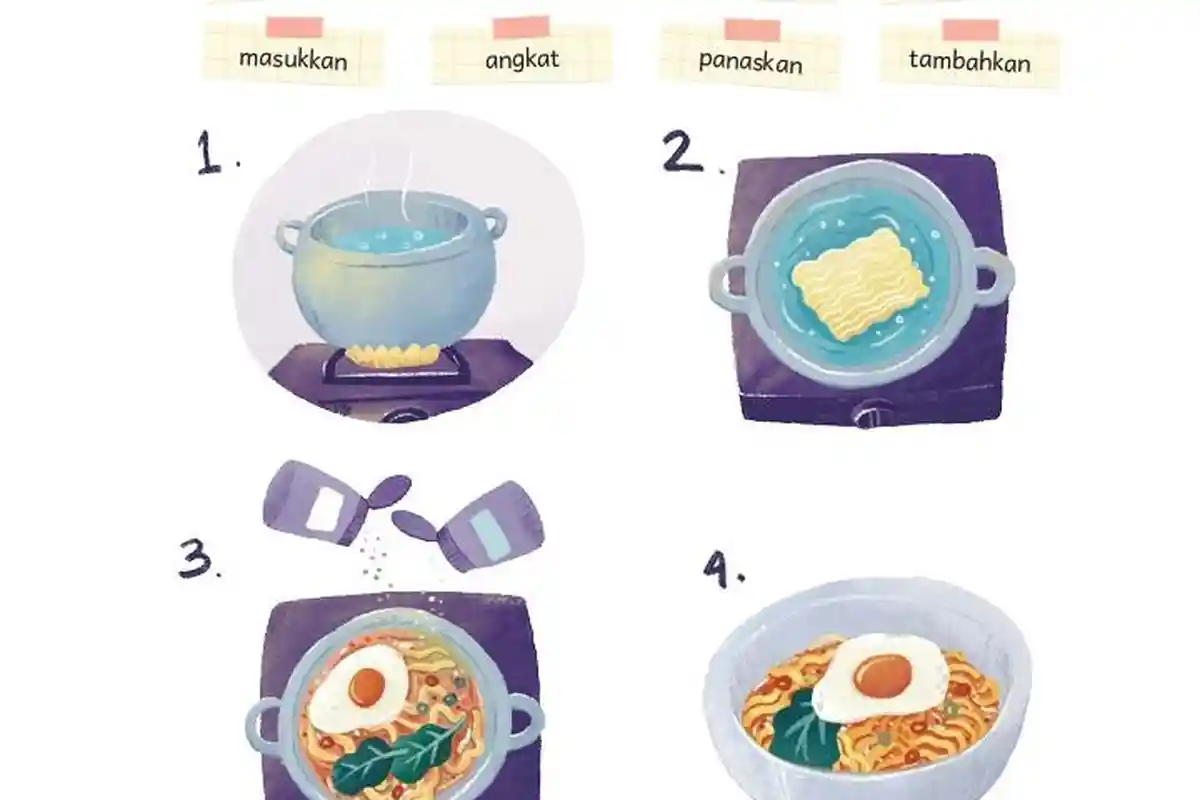 masukkan

angkat

panaskan

tambahkan

1.

2.

3.

4.