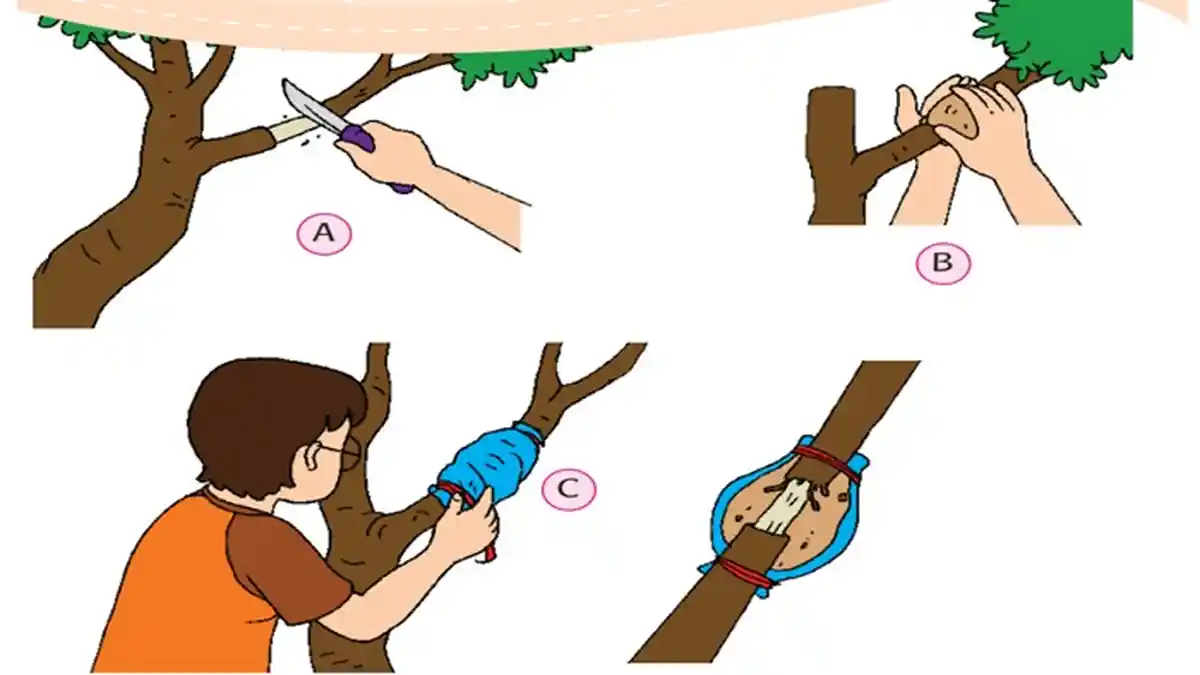 A

B

C