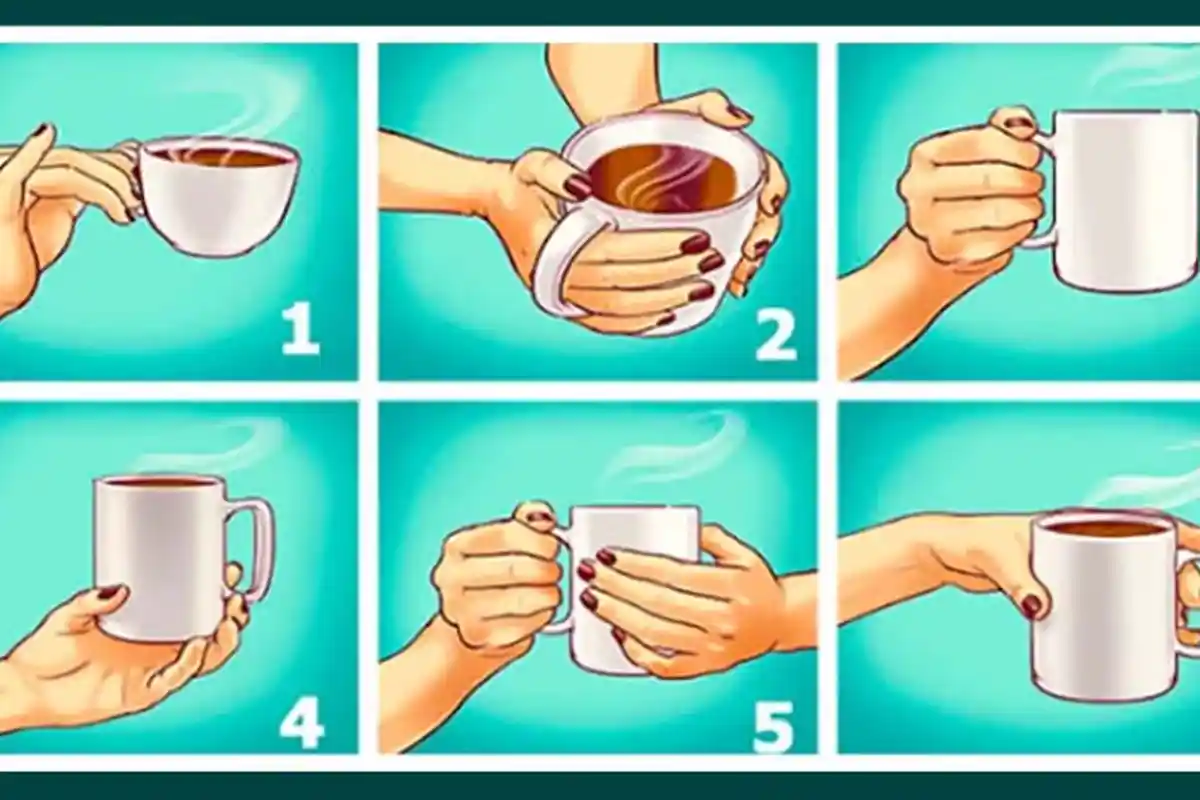 1

2

4

5